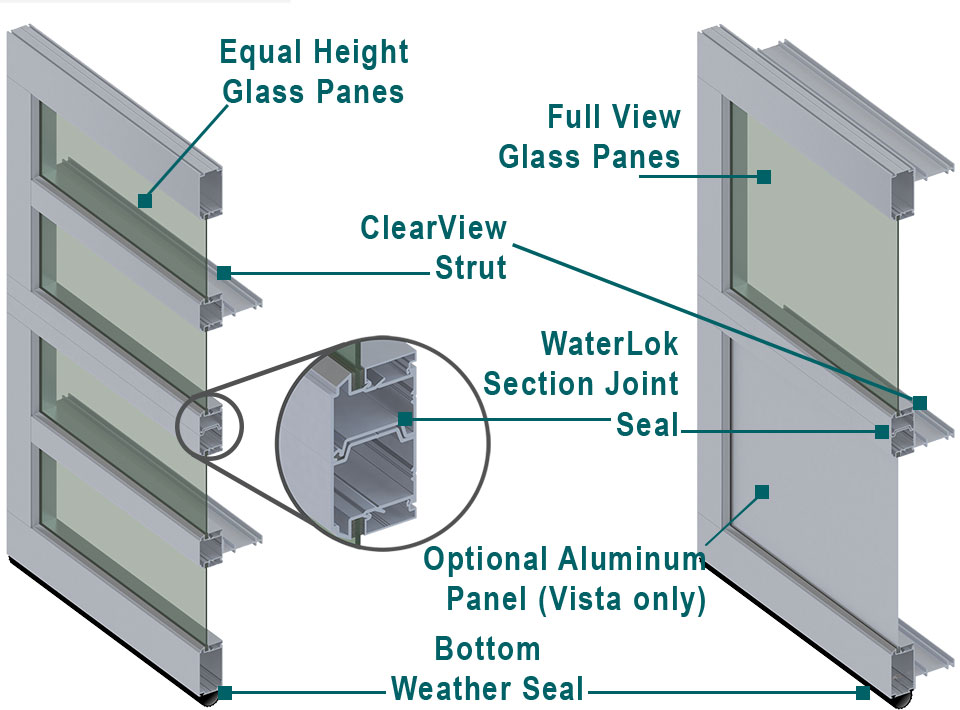 Equal Height Glass Panes

Full View Glass Panes

ClearView Strut

WaterLok Section Joint Seal

Optional Aluminum Panel (Vista only)

Bottom Weather Seal